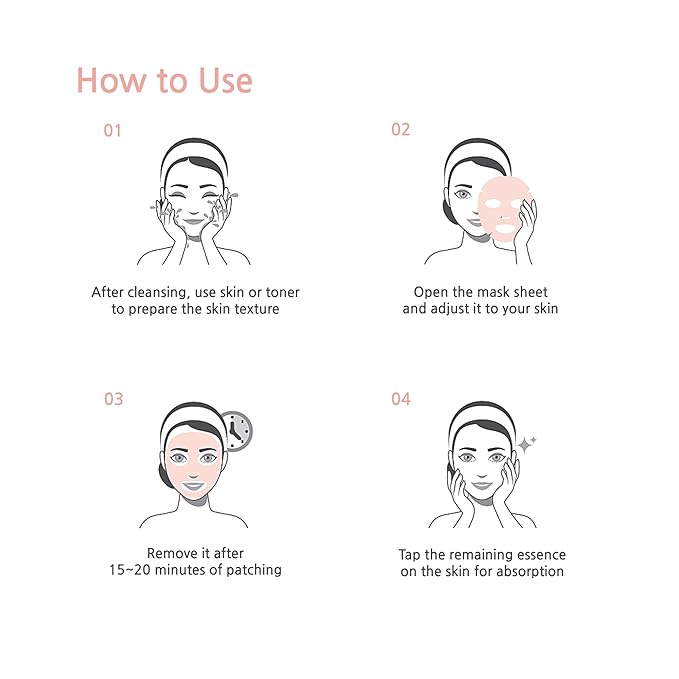 How to Use

01

After cleansing, use skin or toner to prepare the skin texture

02

Open the mask sheet and adjust it to your skin

03

Remove it after 15~20 minutes of patching

04

Tap the remaining essence on the skin for absorption