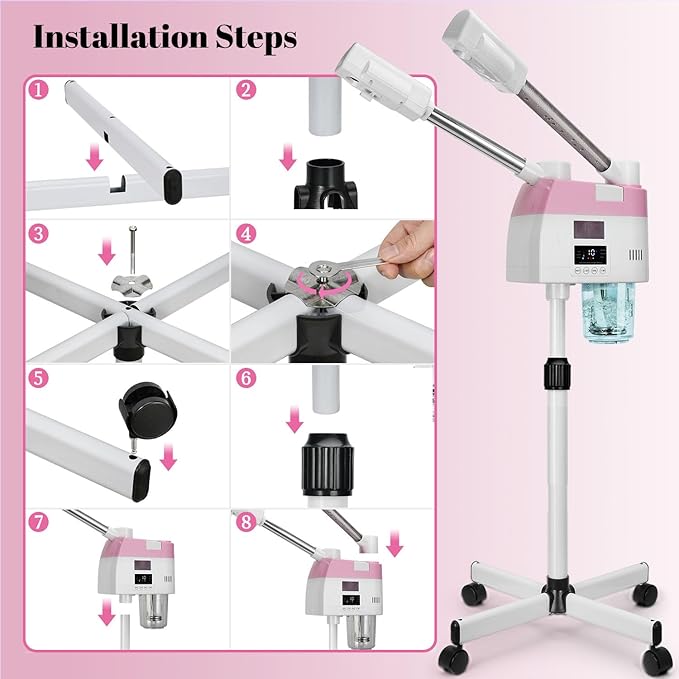 Installation Steps

1

2

3

4

5

6

7

8