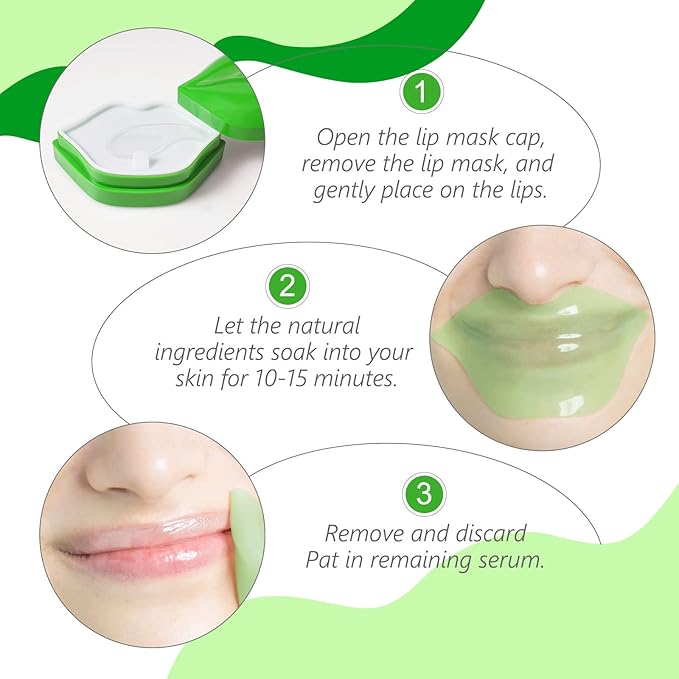 1

Open the lip mask cap, remove the lip mask, and gently place on the lips.

2

Let the natural ingredients soak into your skin for 10-15 minutes.

3

Remove and discard Pat in remaining serum.