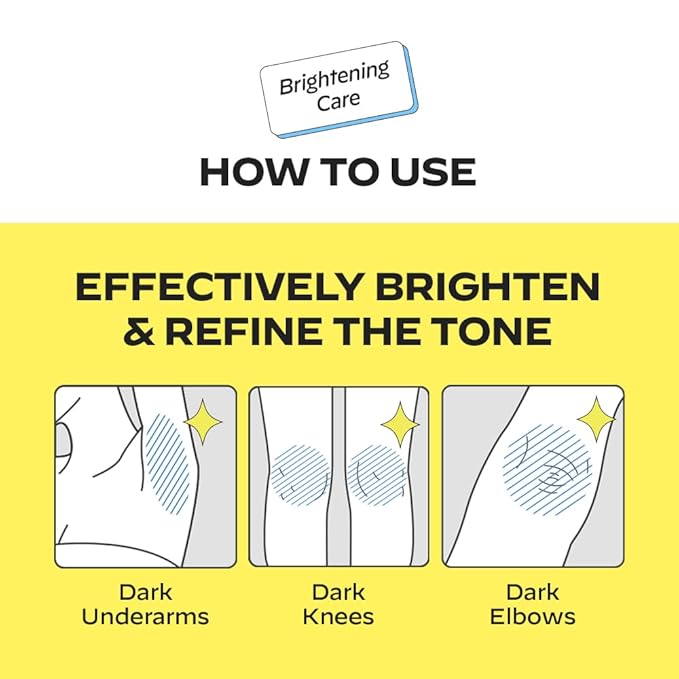 Brightening Care

HOW TO USE

EFFECTIVELY BRIGHTEN & REFINE THE TONE

Dark Underarms

Dark Knees

Dark Elbows