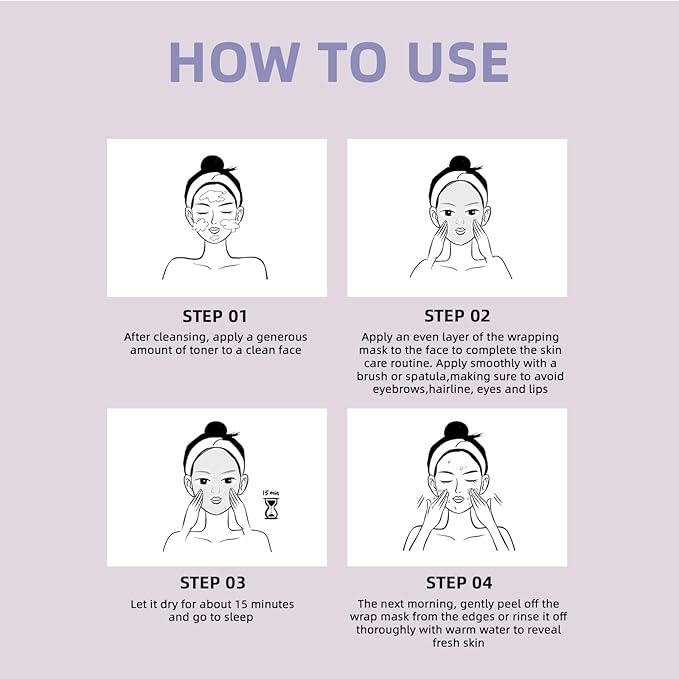 HOW TO USE

STEP 01
After cleansing, apply a generous amount of toner to a clean face

STEP 02
Apply an even layer of the wrapping mask to the face to complete the skin care routine. Apply smoothly with a brush or spatula,making sure to avoid eyebrows,hairline, eyes and lips

15 min

STEP 03
Let it dry for about 15 minutes and go to sleep

STEP 04
The next morning, gently peel off the wrap mask from the edges or rinse it off thoroughly with warm water to reveal fresh skin