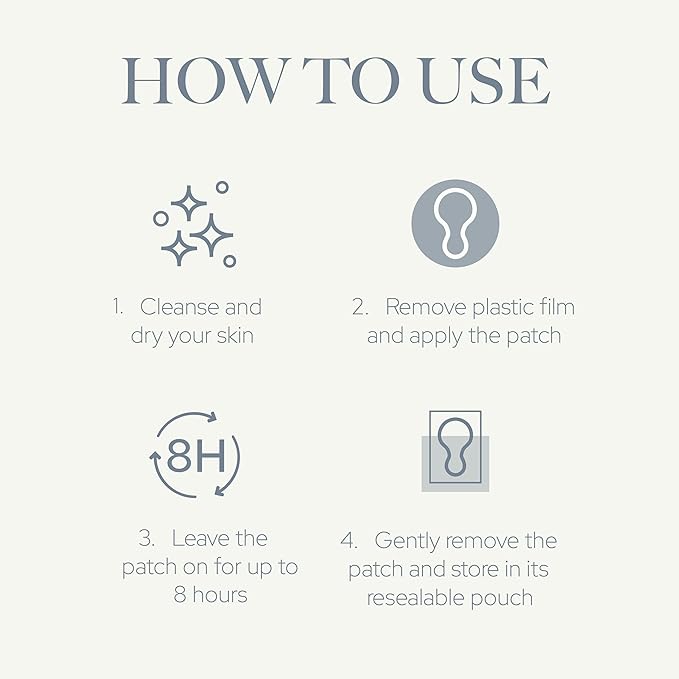 HOW TO USE

1. Cleanse and dry your skin

2. Remove plastic film and apply the patch

8H

3. Leave the patch on for up to 8 hours

4. Gently remove the patch and store in its resealable pouch