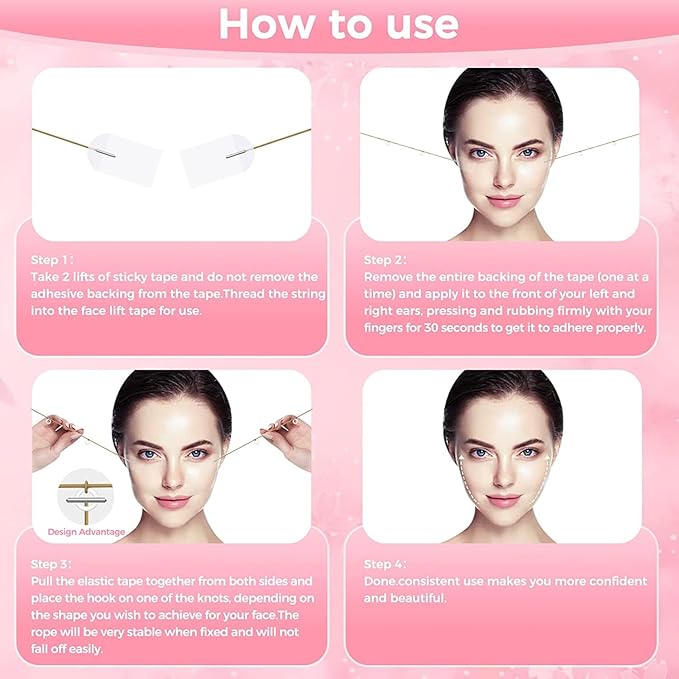 How to use

Step 1：
Take 2 lifts of sticky tape and do not remove the adhesive backing from the tape.Thread the string into the face lift tape for use.

Step 2：
Remove the entire backing of the tape (one at a time) and apply it to the front of your left and right ears, pressing and rubbing firmly with your fingers for 30 seconds to get it to adhere properly.

Design Advantage

Step 3：
Pull the elastic tape together from both sides and place the hook on one of the knots, depending on the shape you wish to achieve for your face.The rope will be very stable when fixed and will not fall off easily.

Step 4：
Done.consistent use makes you more confident and beautiful.