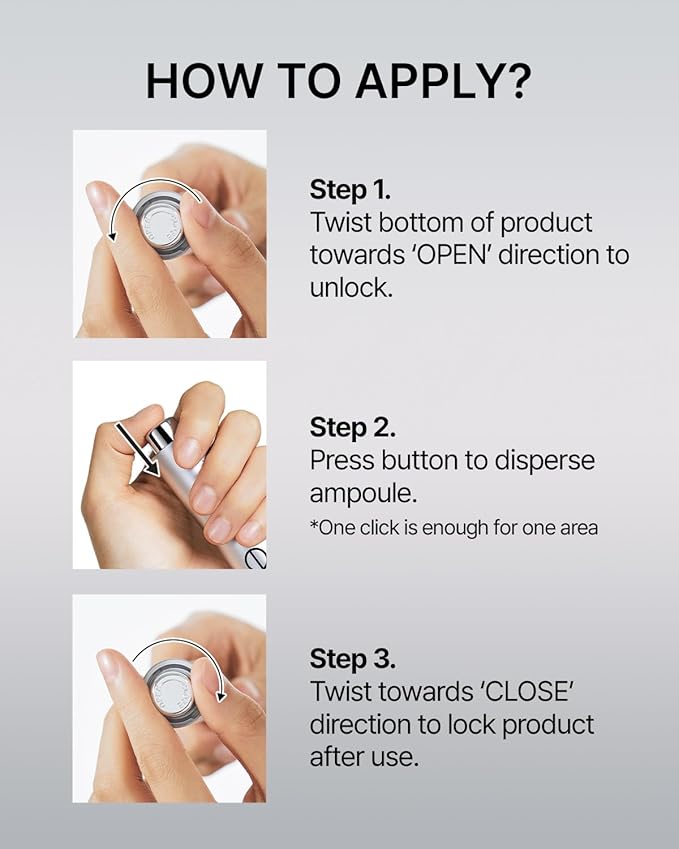 HOW TO APPLY?

Step 1.
Twist bottom of product towards 'OPEN' direction to unlock.

Step 2.
Press button to disperse ampoule.
*One click is enough for one area

Step 3.
Twist towards 'CLOSE' direction to lock product after use.