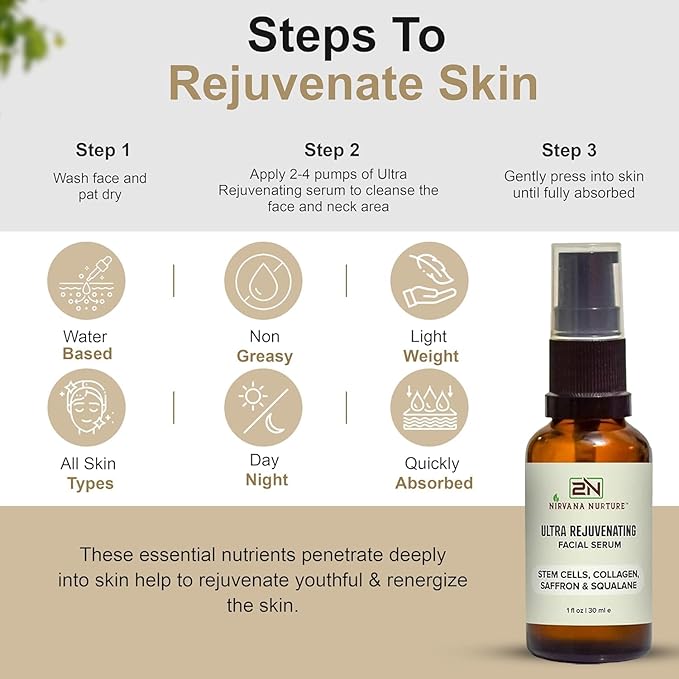 Steps To
Rejuvenate Skin

Step 1
Wash face and pat dry

Step 2
Apply 2-4 pumps of Ultra Rejuvenating serum to cleanse the face and neck area

Step 3
Gently press into skin until fully absorbed

Water
Based

Non
Greasy

Light
Weight

All Skin
Types

Day
Night

Quickly
Absorbed

2N
NIRVANA NURTURE™
ULTRA REJUVENATING
FACIAL SERUM
STEM CELLS, COLLAGEN, SAFFRON & SQUALANE
1 fl oz | 30 ml e

These essential nutrients penetrate deeply into skin help to rejuvenate youthful & renergize the skin.