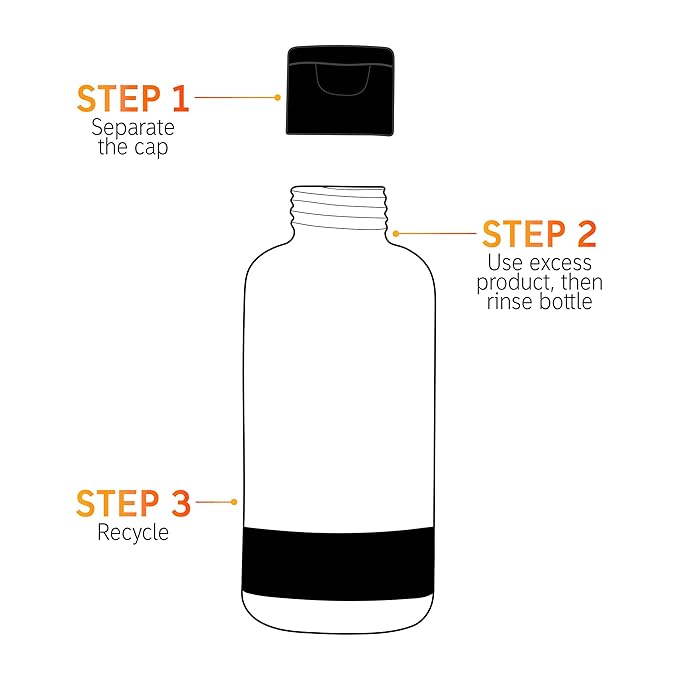 STEP 1
Separate the cap

STEP 2
Use excess product, then rinse bottle

STEP 3
Recycle