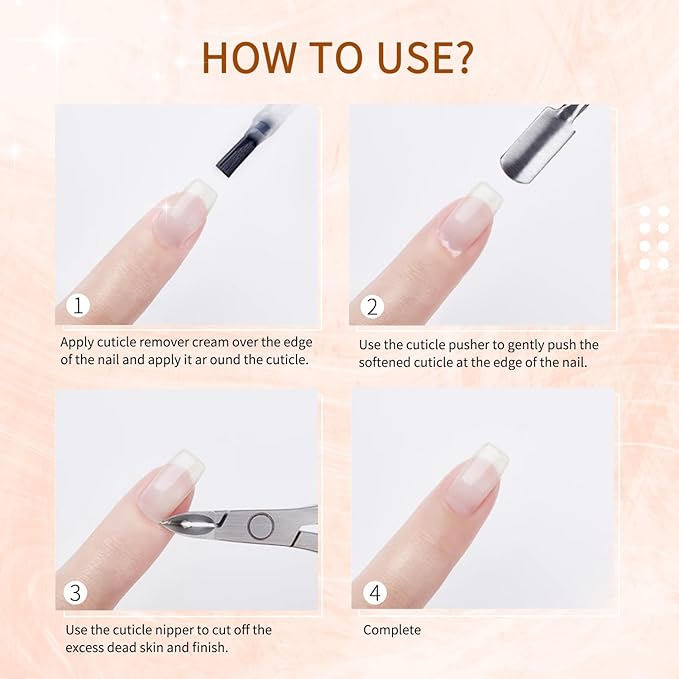 HOW TO USE?

1

Apply cuticle remover cream over the edge of the nail and apply it ar ound the cuticle.

2

Use the cuticle pusher to gently push the softened cuticle at the edge of the nail.

3

Use the cuticle nipper to cut off the excess dead skin and finish.

4

Complete