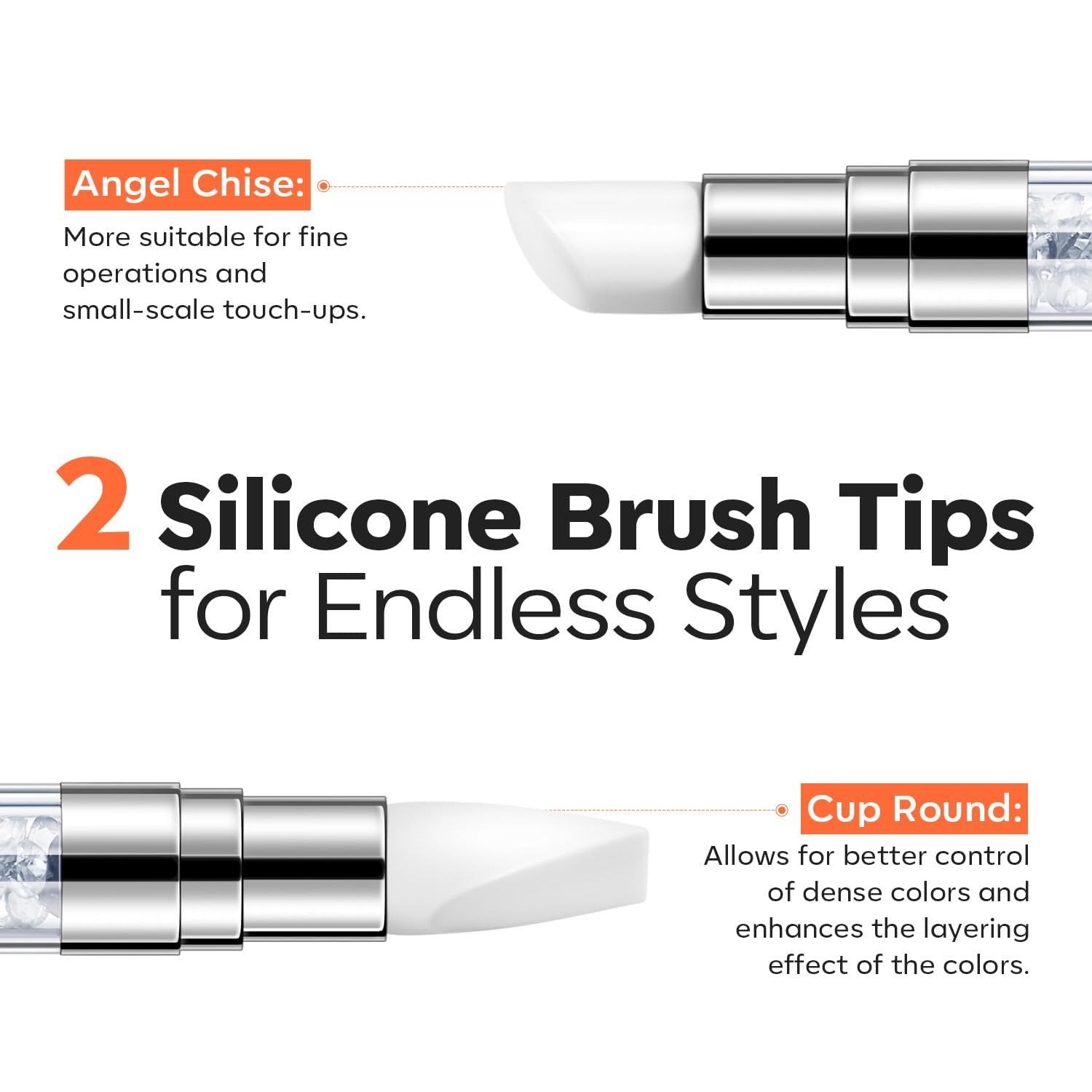 Angel Chise:

More suitable for fine operations and small-scale touch-ups.

2 Silicone Brush Tips for Endless Styles

Cup Round:

Allows for better control of dense colors and enhances the layering effect of the colors.