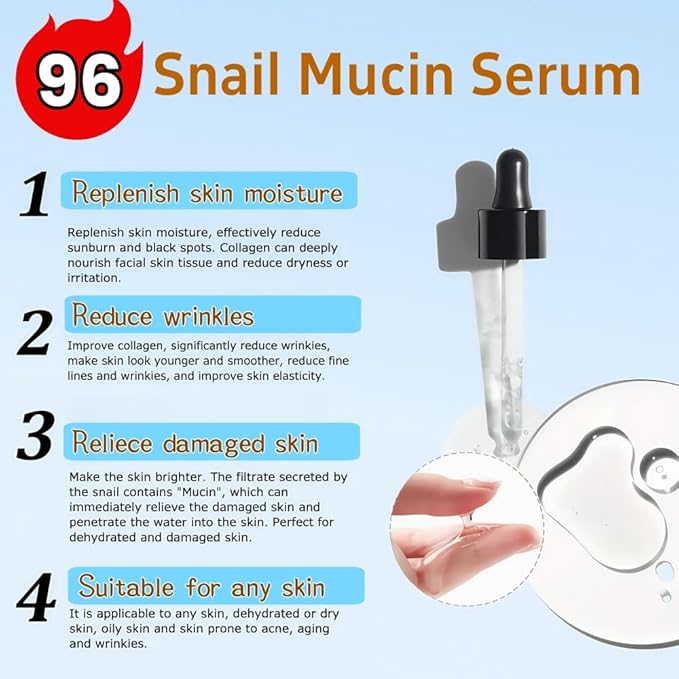 96 Snail Mucin Serum

1 Replenish skin moisture

Replenish skin moisture, effectively reduce sunburn and black spots. Collagen can deeply nourish facial skin tissue and reduce dryness or irritation.

2 Reduce wrinkles

Improve collagen, significantly reduce wrinkies, make skin look younger and smoother, reduce fine lines and wrinkies, and improve skin elasticity.

3 Reliece damaged skin

Make the skin brighter. The filtrate secreted by the snail contains "Mucin", which can immediately relieve the damaged skin and penetrate the water into the skin. Perfect for dehydrated and damaged skin.

4 Suitable for any skin

It is applicable to any skin, dehydrated or dry skin, oily skin and skin prone to acne, aging and wrinkies.