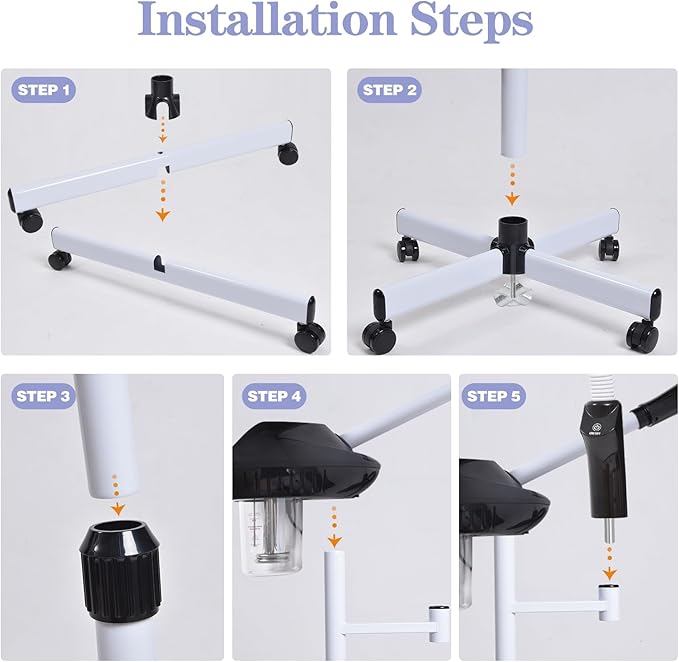 Installation Steps

STEP 1

STEP 2

STEP 3

STEP 4

STEP 5