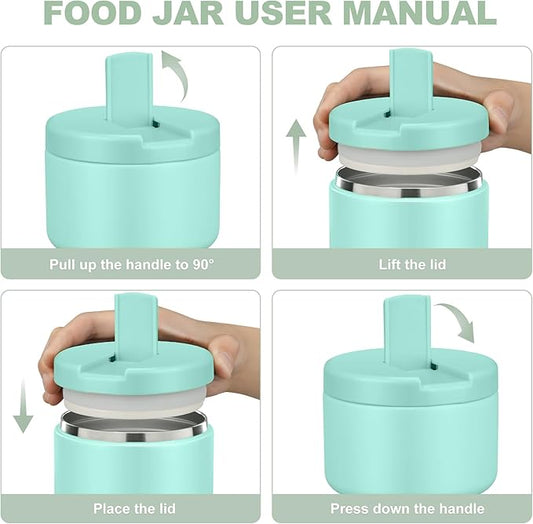 FOOD JAR USER MANUAL

Pull up the handle to 90°

Lift the lid

Place the lid

Press down the handle