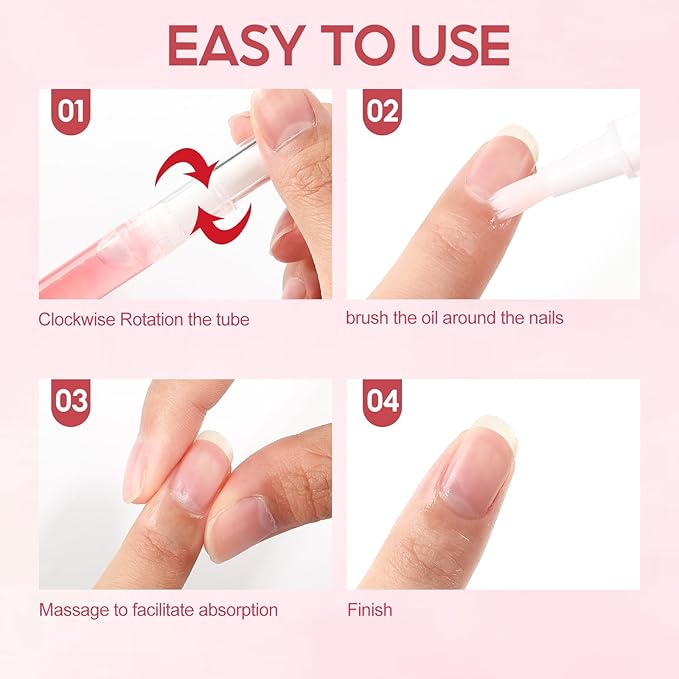 EASY TO USE

01

Clockwise Rotation the tube

02

brush the oil around the nails

03

Massage to facilitate absorption

04

Finish