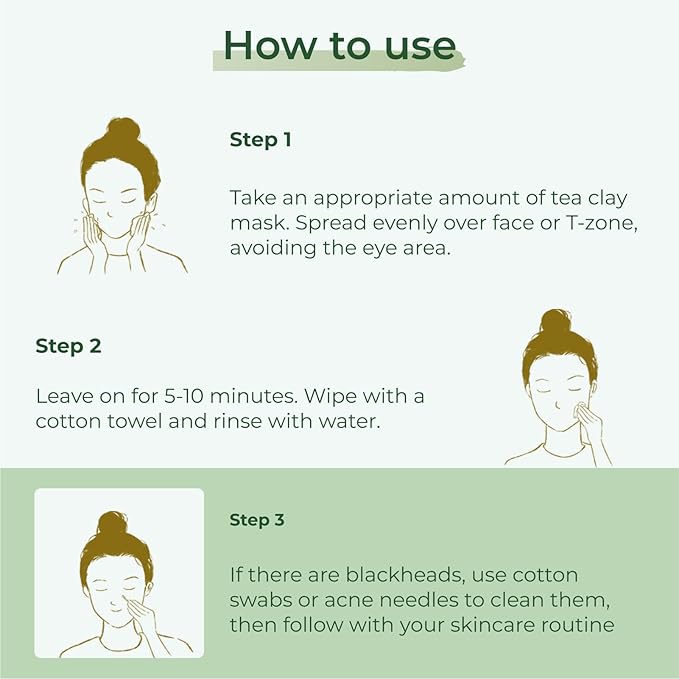 How to use

Step 1

Take an appropriate amount of tea clay mask. Spread evenly over face or T-zone, avoiding the eye area.

Step 2

Leave on for 5-10 minutes. Wipe with a cotton towel and rinse with water.

Step 3

If there are blackheads, use cotton swabs or acne needles to clean them, then follow with your skincare routine