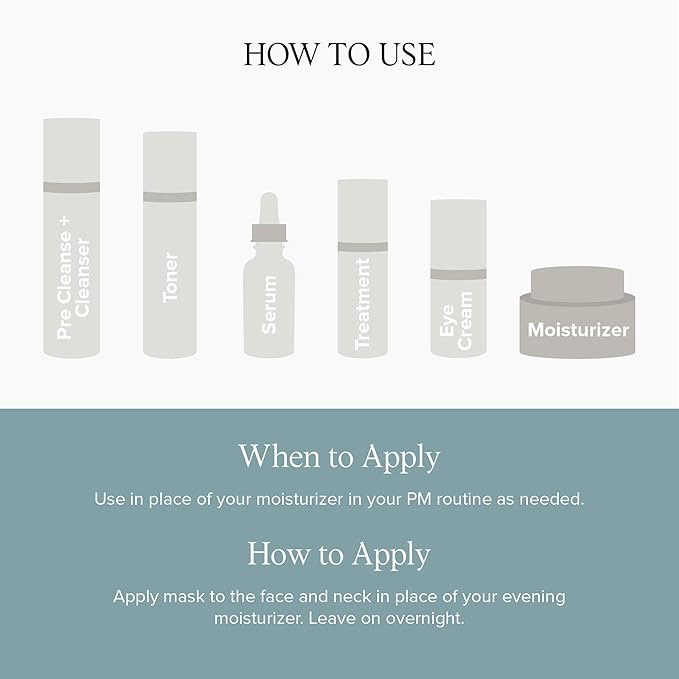 HOW TO USE

Pre Cleanse + Cleanser

Toner

Serum

Treatment

Eye Cream

Moisturizer

When to Apply

Use in place of your moisturizer in your PM routine as needed.

How to Apply

Apply mask to the face and neck in place of your evening moisturizer. Leave on overnight.