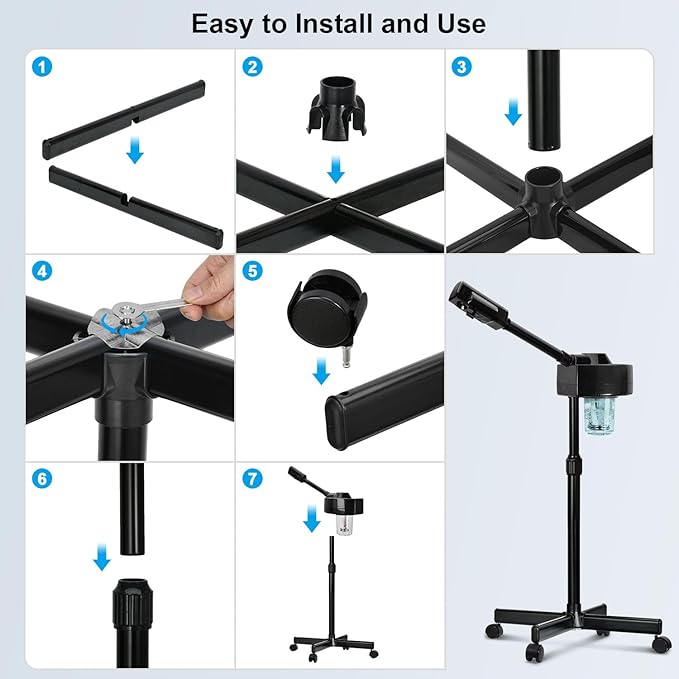 Easy to Install and Use

1

2

3

4

5

6

7