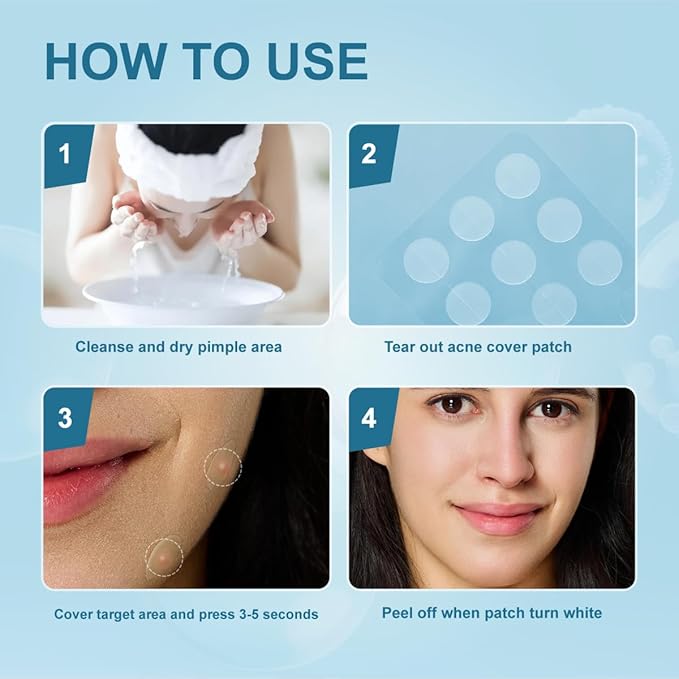 HOW TO USE

1

Cleanse and dry pimple area

2

Tear out acne cover patch

3

Cover target area and press 3-5 seconds

4

Peel off when patch turn white