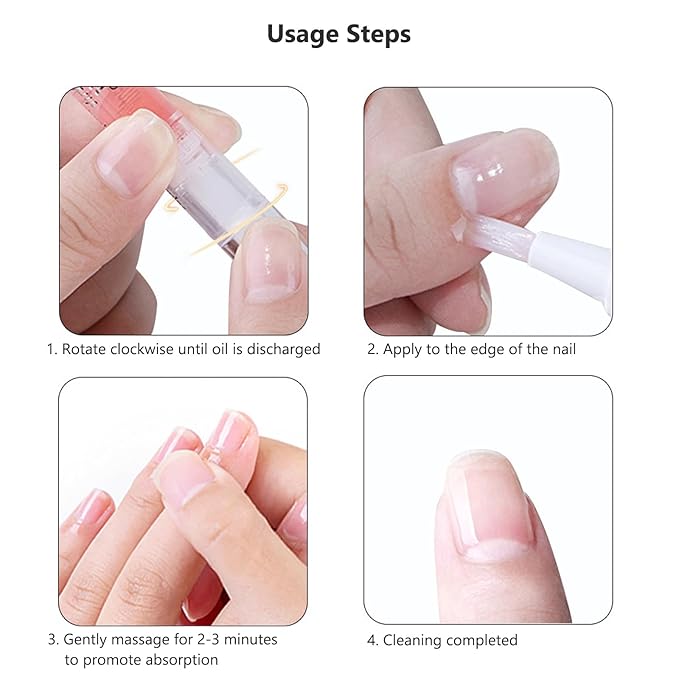 Usage Steps

1. Rotate clockwise until oil is discharged

2. Apply to the edge of the nail

3. Gently massage for 2-3 minutes to promote absorption

4. Cleaning completed