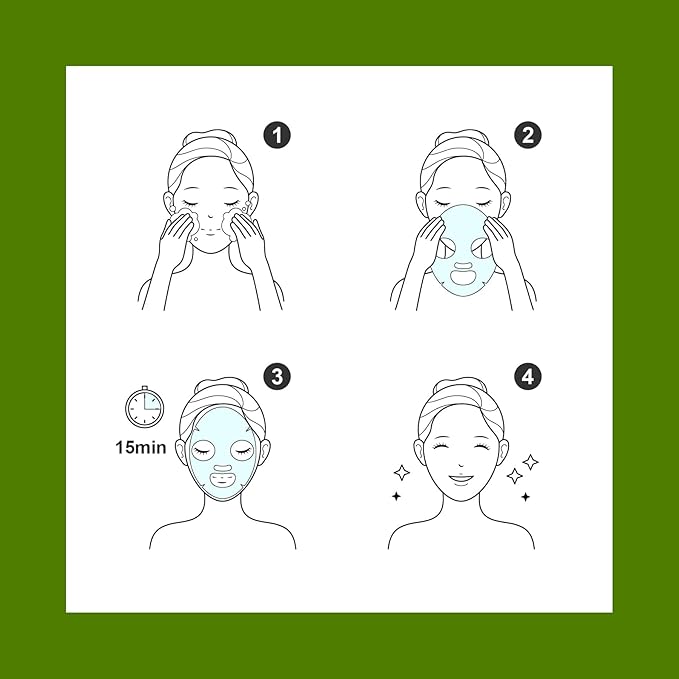 1

2

3

15min

4