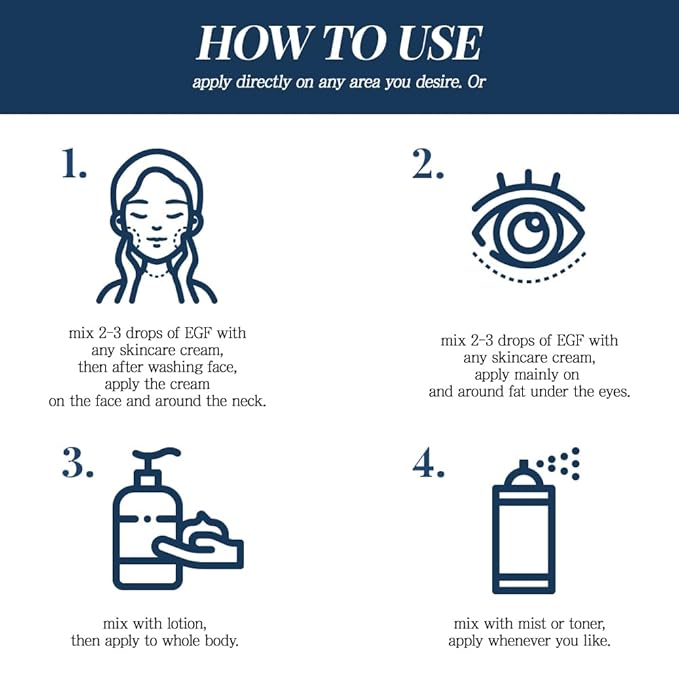 HOW TO USE

apply directly on any area you desire. Or

1.

mix 2-3 drops of EGF with any skincare cream, then after washing face, apply the cream on the face and around the neck.

2.

mix 2-3 drops of EGF with any skincare cream, apply mainly on and around fat under the eyes.

3.

mix with lotion, then apply to whole body.

4.

mix with mist or toner, apply whenever you like.