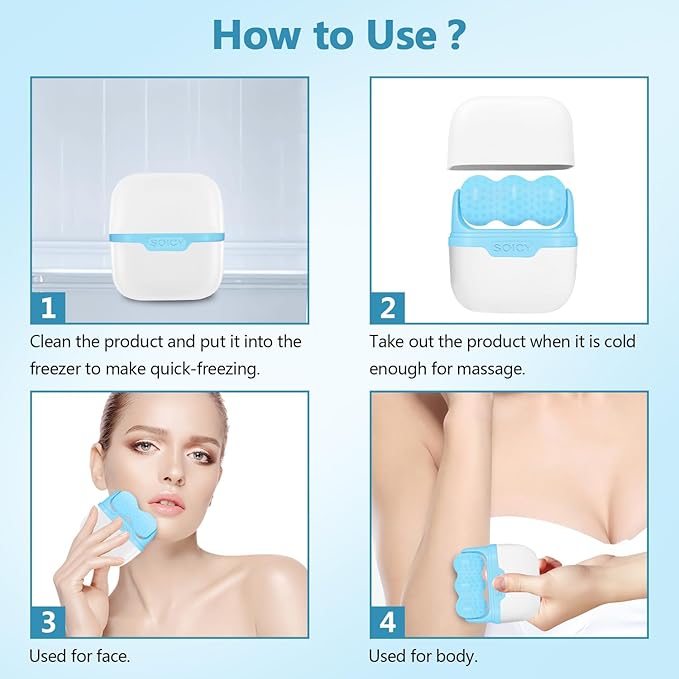 How to Use ?

SOICY

1

Clean the product and put it into the freezer to make quick-freezing.

SOICY

2

Take out the product when it is cold enough for massage.

3

Used for face.

4

Used for body.