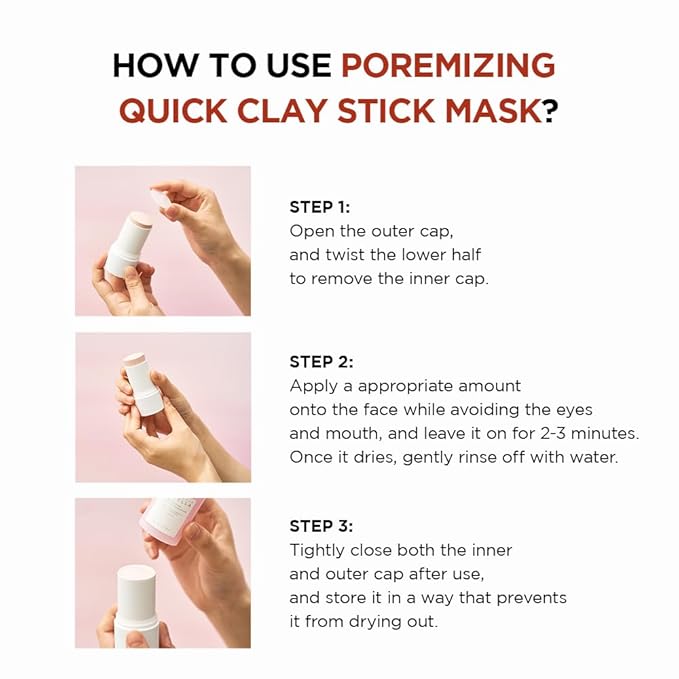 HOW TO USE POREMIZING QUICK CLAY STICK MASK?

STEP 1:
Open the outer cap, and twist the lower half to remove the inner cap.

STEP 2:
Apply a appropriate amount onto the face while avoiding the eyes and mouth, and leave it on for 2-3 minutes. Once it dries, gently rinse off with water.

STEP 3:
Tightly close both the inner and outer cap after use, and store it in a way that prevents it from drying out.