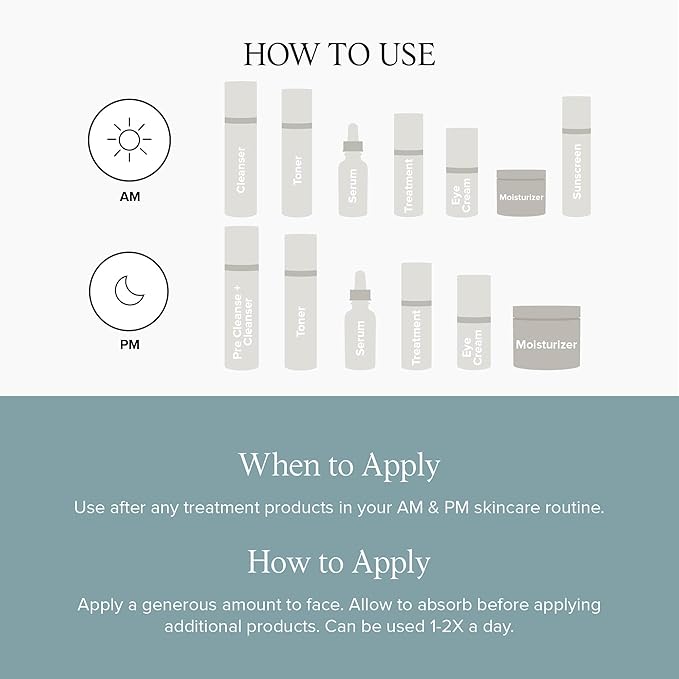 HOW TO USE

AM

Cleanser

Toner

Serum

Treatment

Eye Cream

Moisturizer

Sunscreen

PM

Pre Cleanse + Cleanser

Toner

Serum

Treatment

Eye Cream

Moisturizer

When to Apply

Use after any treatment products in your AM & PM skincare routine.

How to Apply

Apply a generous amount to face. Allow to absorb before applying additional products. Can be used 1-2X a day.