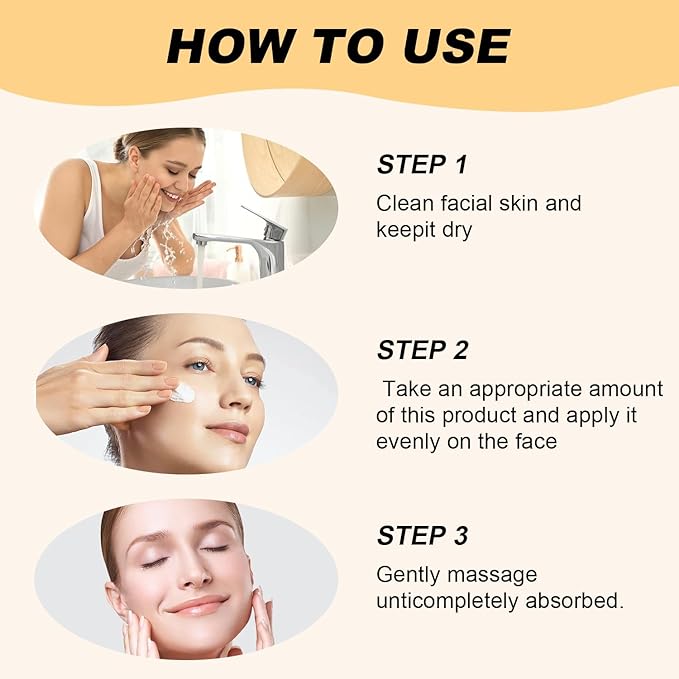 HOW TO USE

STEP 1

Clean facial skin and keepit dry

STEP 2

Take an appropriate amount of this product and apply it evenly on the face

STEP 3

Gently massage unticompletely absorbed.