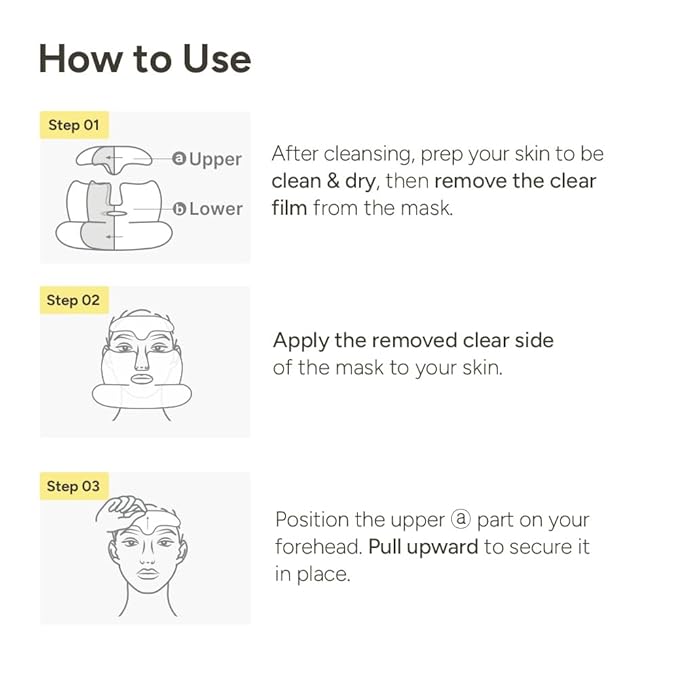 How to Use

Step 01

ⓐ Upper

ⓑ Lower

After cleansing, prep your skin to be clean & dry, then remove the clear film from the mask.

Step 02

Apply the removed clear side of the mask to your skin.

Step 03

Position the upper ⓐ part on your forehead. Pull upward to secure it in place.