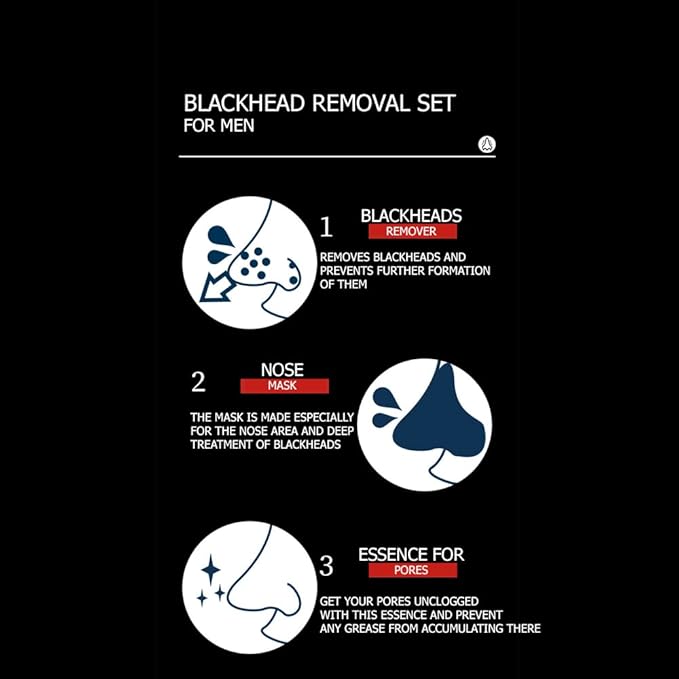 BLACKHEAD REMOVAL SET
FOR MEN

1 BLACKHEADS
REMOVER

REMOVES BLACKHEADS AND PREVENTS FURTHER FORMATION OF THEM

2 NOSE
MASK

THE MASK IS MADE ESPECIALLY FOR THE NOSE AREA AND DEEP TREATMENT OF BLACKHEADS

3 ESSENCE FOR
PORES

GET YOUR PORES UNCLOGGED WITH THIS ESSENCE AND PREVENT ANY GREASE FROM ACCUMULATING THERE