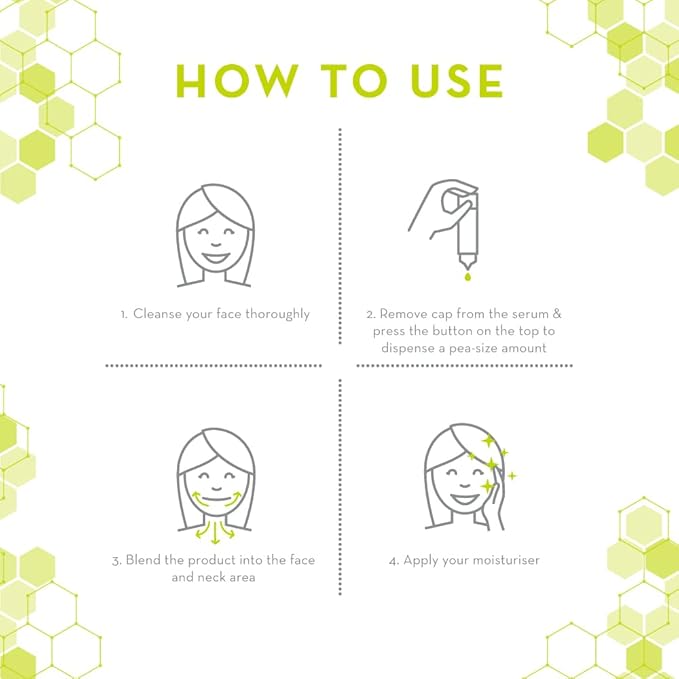 HOW TO USE

1. Cleanse your face thoroughly

2. Remove cap from the serum & press the button on the top to dispense a pea-size amount

3. Blend the product into the face and neck area

4. Apply your moisturiser