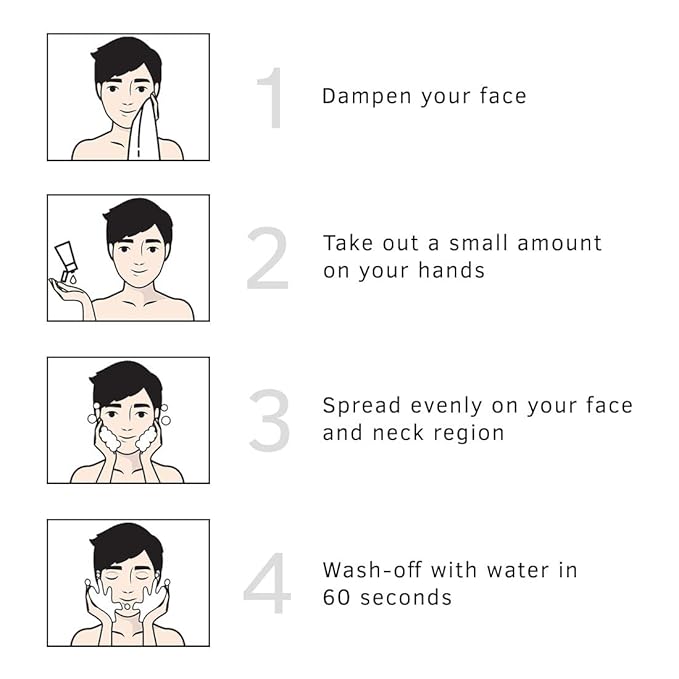 1 Dampen your face

2 Take out a small amount on your hands

3 Spread evenly on your face and neck region

4 Wash-off with water in 60 seconds