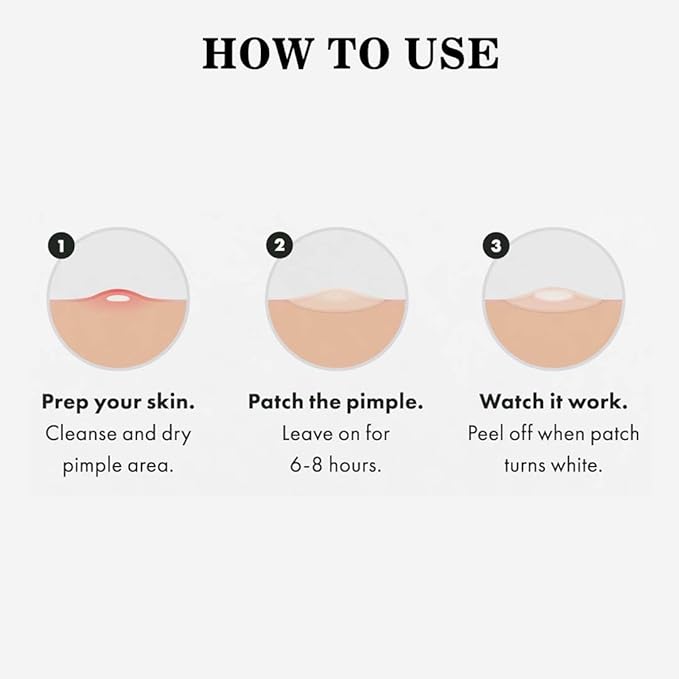 HOW TO USE

1

Prep your skin.
Cleanse and dry pimple area.

2

Patch the pimple.
Leave on for 6-8 hours.

3

Watch it work.
Peel off when patch turns white.