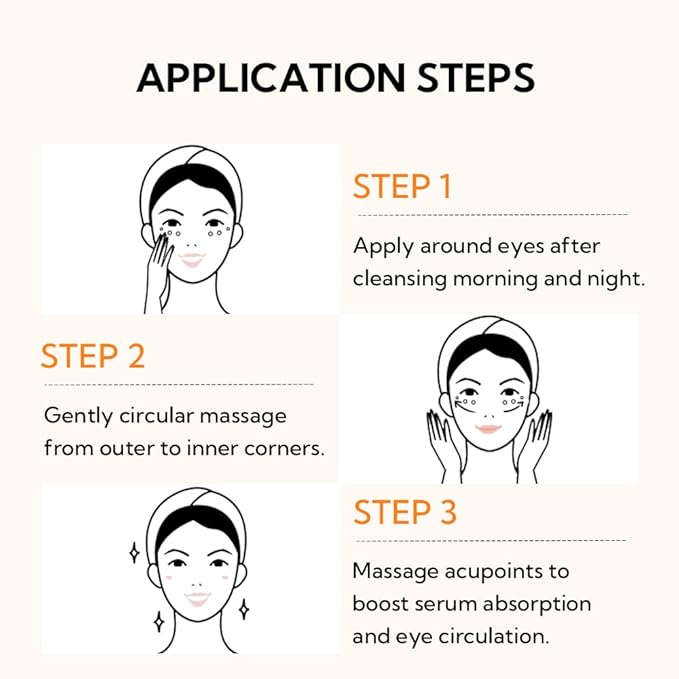 APPLICATION STEPS

STEP 1

Apply around eyes after cleansing morning and night.

STEP 2

Gently circular massage from outer to inner corners.

STEP 3

Massage acupoints to boost serum absorption and eye circulation.