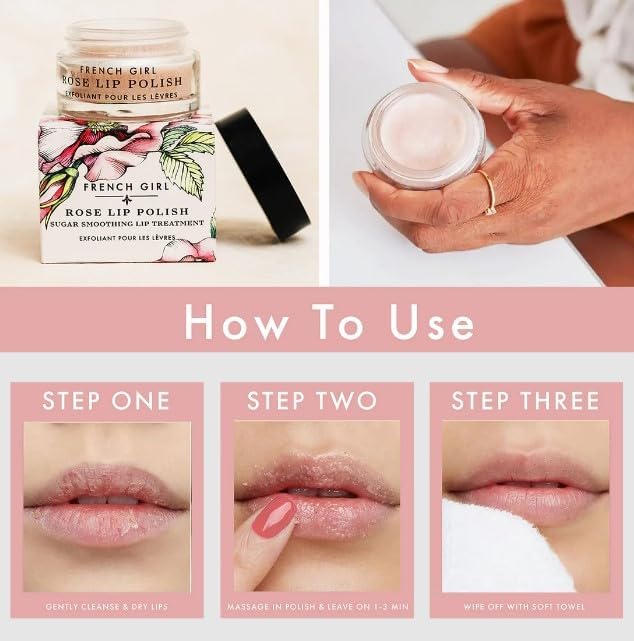 FRENCH GIRL
ROSE LIP POLISH
EXFOLIANT POUR LES LÈVRES

FRENCH GIRL
ROSE LIP POLISH
SUGAR SMOOTHING LIP TREATMENT
EXFOLIANT POUR LES LÈVRES

How To Use

STEP ONE
GENTLY CLEANSE & DRY LIPS

STEP TWO
MASSAGE IN POLISH & LEAVE ON 1-3 MIN

STEP THREE
WIPE OFF WITH SOFT TOWEL