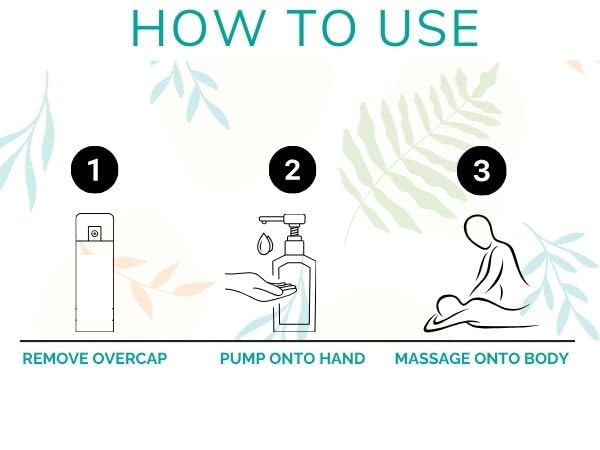 HOW TO USE

1

2

3

REMOVE OVERCAP

PUMP ONTO HAND

MASSAGE ONTO BODY