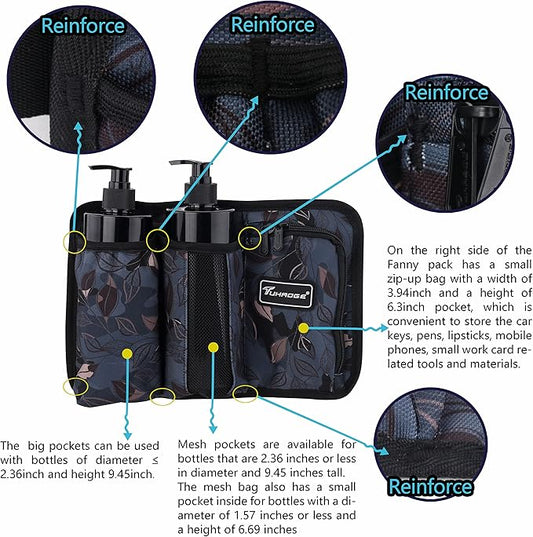 Reinforce

Reinforce

Reinforce

YUHROGE

On the right side of the Fanny pack has a small zip-up bag with a width of 3.94inch and a height of 6.3inch pocket, which is convenient to store the car keys, pens, lipsticks, mobile phones, small work card related tools and materials.

The big pockets can be used with bottles of diameter ≤ 2.36inch and height 9.45inch.

Mesh pockets are available for bottles that are 2.36 inches or less in diameter and 9.45 inches tall. The mesh bag also has a small pocket inside for bottles with a diameter of 1.57 inches or less and a height of 6.69 inches

Reinforce