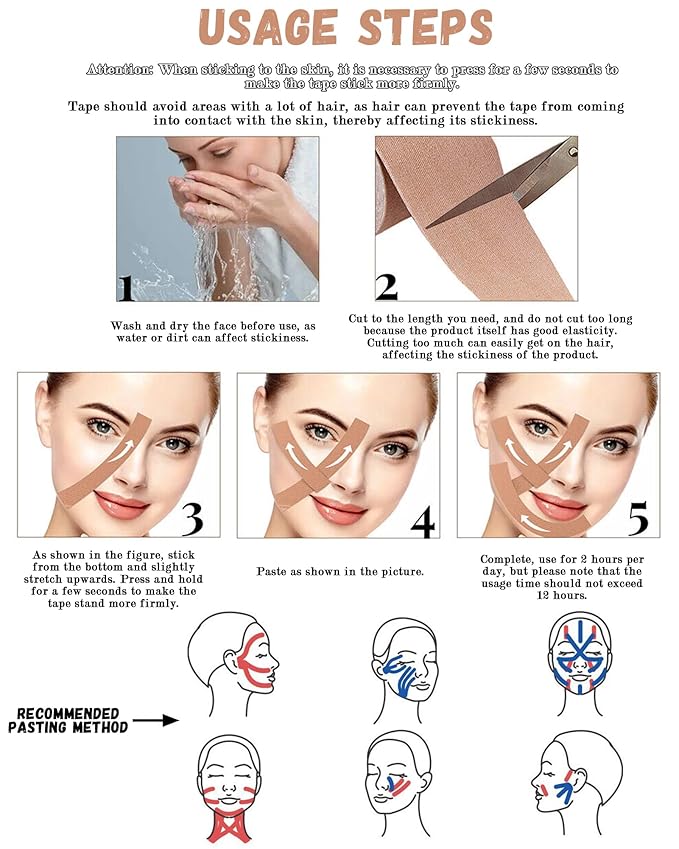 USAGE STEPS

Attention: When sticking to the skin, it is necessary to press for a few seconds to make the tape stick more firmly.

Tape should avoid areas with a lot of hair, as hair can prevent the tape from coming into contact with the skin, thereby affecting its stickiness.

1

Wash and dry the face before use, as water or dirt can affect stickiness.

2

Cut to the length you need, and do not cut too long because the product itself has good elasticity. Cutting too much can easily get on the hair, affecting the stickiness of the product.

3

As shown in the figure, stick from the bottom and slightly stretch upwards. Press and hold for a few seconds to make the tape stand more firmly.

4

Paste as shown in the picture.

5

Complete, use for 2 hours per day, but please note that the usage time should not exceed 12 hours.

RECOMMENDED PASTING METHOD