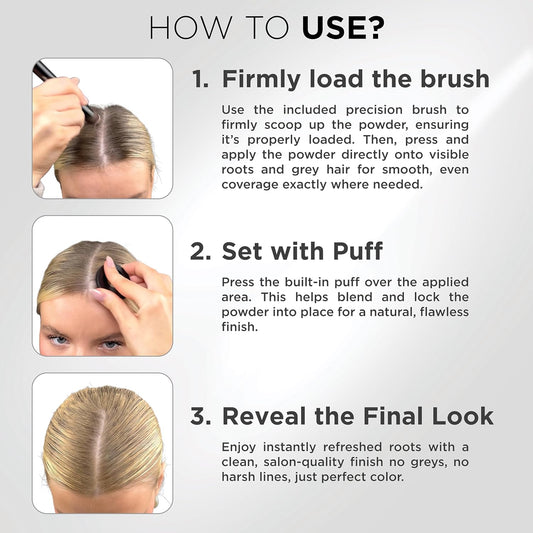 HOW TO USE?

1. Firmly load the brush

Use the included precision brush to firmly scoop up the powder, ensuring it's properly loaded. Then, press and apply the powder directly onto visible roots and grey hair for smooth, even coverage exactly where needed.

2. Set with Puff

Press the built-in puff over the applied area. This helps blend and lock the powder into place for a natural, flawless finish.

3. Reveal the Final Look

Enjoy instantly refreshed roots with a clean, salon-quality finish no greys, no harsh lines, just perfect color.