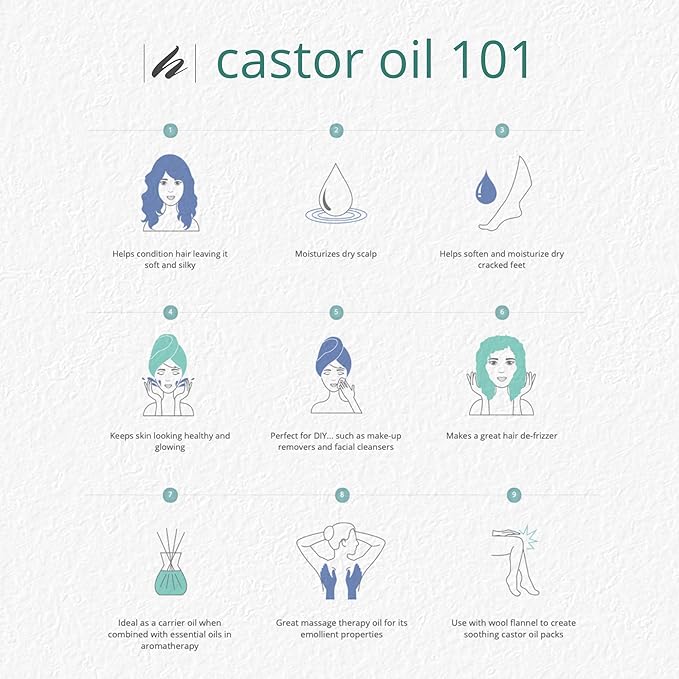 castor oil 101

1
Helps condition hair leaving it soft and silky

2
Moisturizes dry scalp

3
Helps soften and moisturize dry cracked feet

4
Keeps skin looking healthy and glowing

5
Perfect for DIY... such as make-up removers and facial cleansers

6
Makes a great hair de-frizzer

7
Ideal as a carrier oil when combined with essential oils in aromatherapy

8
Great massage therapy oil for its emollient properties

9
Use with wool flannel to create soothing castor oil packs