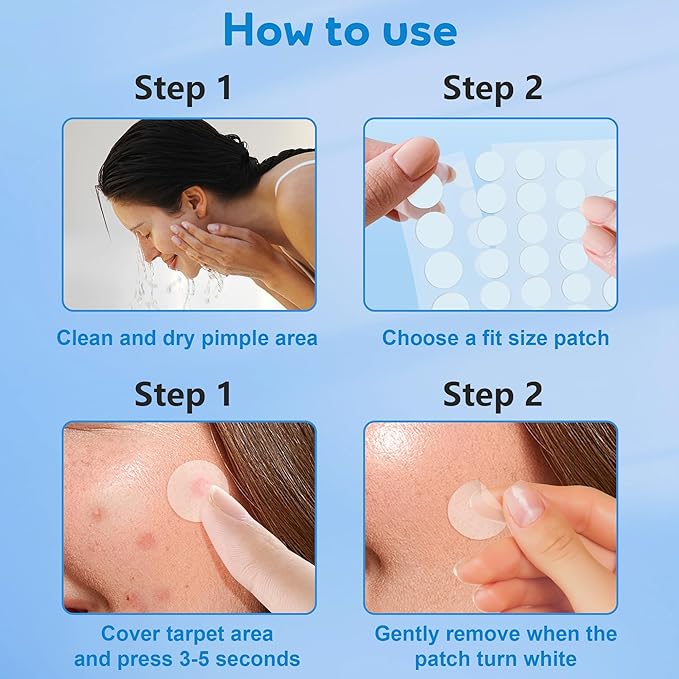 How to use

Step 1

Clean and dry pimple area

Step 2

Choose a fit size patch

Step 1

Cover tarpet area and press 3-5 seconds

Step 2

Gently remove when the patch turn white