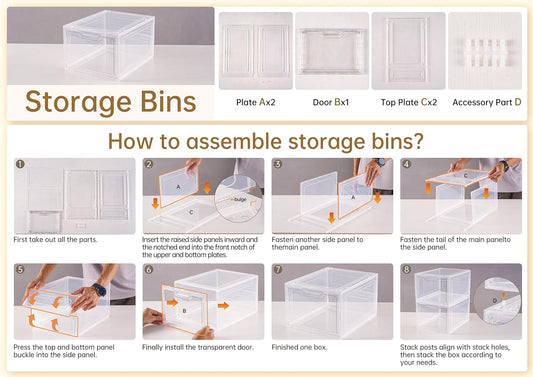 Storage Bins

Plate Ax2

Door Bx1

Top Plate Cx2

Accessory Part D

How to assemble storage bins?

1
First take out all the parts.

2
A
C
bulge
Insert the raised side panels inward and the notched end into the front notch of the upper and bottom plates.

3
A
Fasten another side panel to themain panel.

4
C
Fasten the tail of the main panelto the side panel.

5
Press the top and bottom panel buckle into the side panel.

6
B
Finally install the transparent door.

7
Finished one box.

8
D
Stack posts align with stack holes, then stack the box according to your needs.