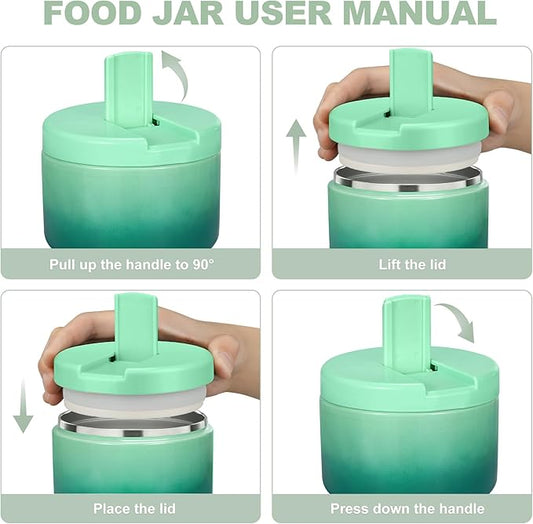 FOOD JAR USER MANUAL

Pull up the handle to 90°

Lift the lid

Place the lid

Press down the handle