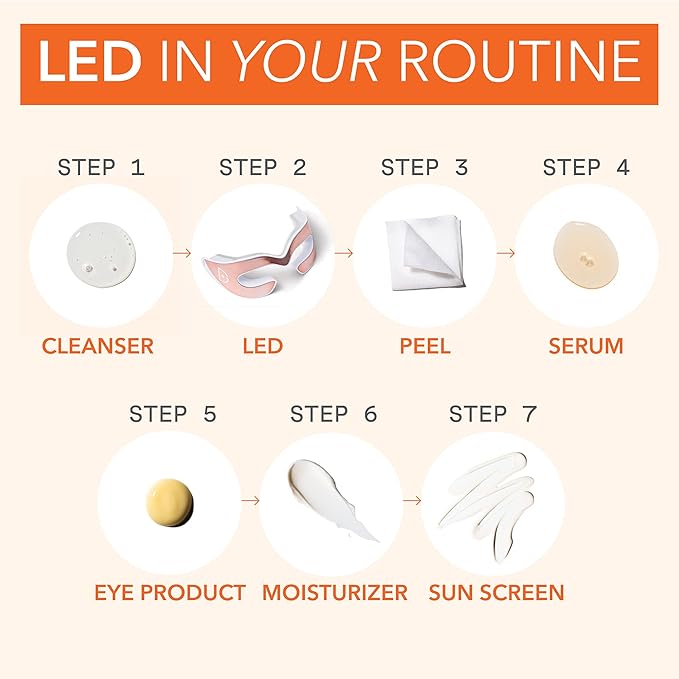 LED IN YOUR ROUTINE

STEP 1
CLEANSER

STEP 2
LED

STEP 3
PEEL

STEP 4
SERUM

STEP 5
EYE PRODUCT

STEP 6
MOISTURIZER

STEP 7
SUN SCREEN