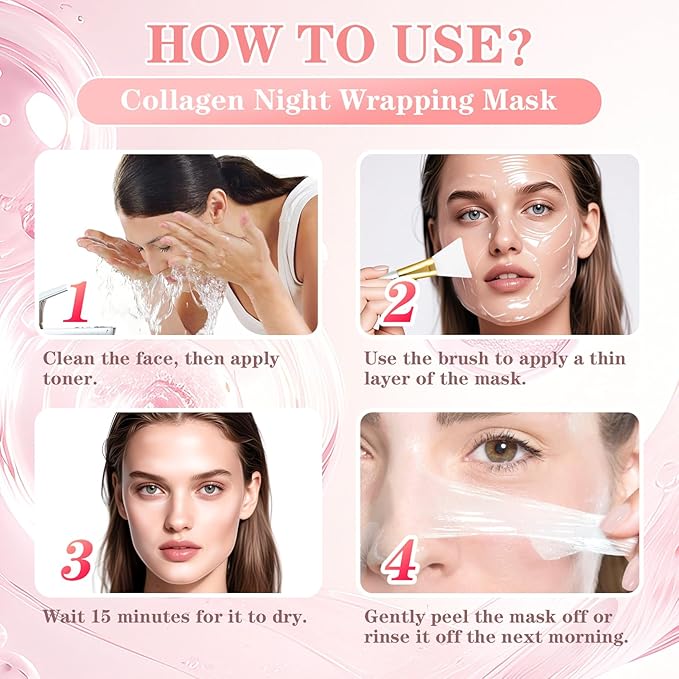 HOW TO USE?

Collagen Night Wrapping Mask

1

Clean the face, then apply toner.

2

Use the brush to apply a thin layer of the mask.

3

Wait 15 minutes for it to dry.

4

Gently peel the mask off or rinse it off the next morning.