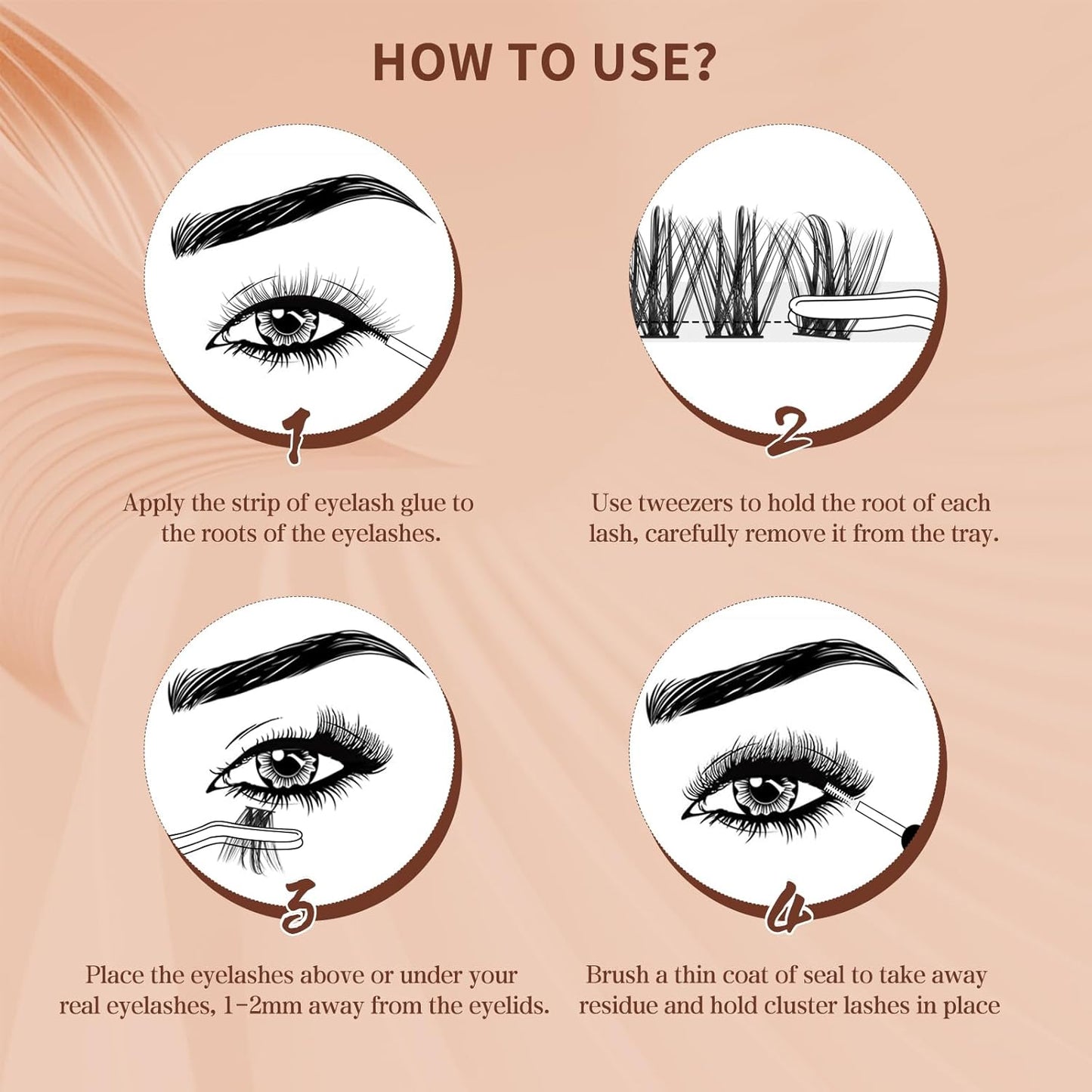 HOW TO USE?

1

Apply the strip of eyelash glue to the roots of the eyelashes.

2

Use tweezers to hold the root of each lash, carefully remove it from the tray.

3

Place the eyelashes above or under your real eyelashes, 1-2mm away from the eyelids.

4

Brush a thin coat of seal to take away residue and hold cluster lashes in place