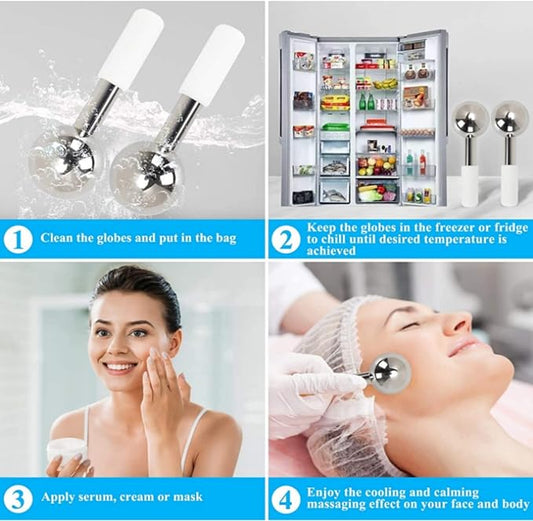 1 Clean the globes and put in the bag

2 Keep the globes in the freezer or fridge to chill until desired temperature is achieved

3 Apply serum, cream or mask

4 Enjoy the cooling and calming massaging effect on your face and body