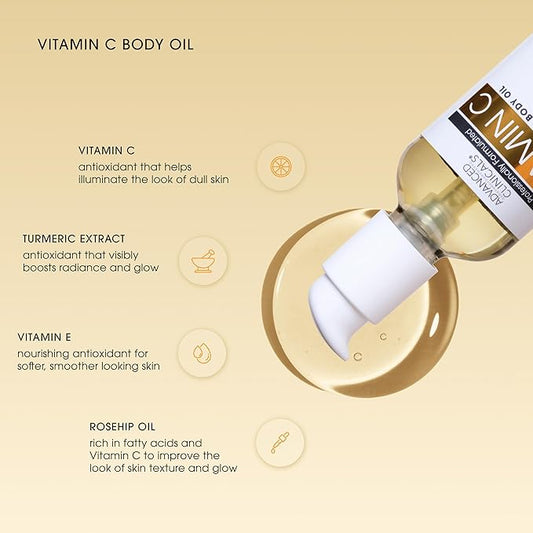 VITAMIN C BODY OIL

VITAMIN C
antioxidant that helps illuminate the look of dull skin

TURMERIC EXTRACT
antioxidant that visibly boosts radiance and glow

VITAMIN E
nourishing antioxidant for softer, smoother looking skin

ROSEHIP OIL
rich in fatty acids and Vitamin C to improve the look of skin texture and glow

ADVANCED CLINICALS®
Professionally Formulated
MIN C
BODY OIL