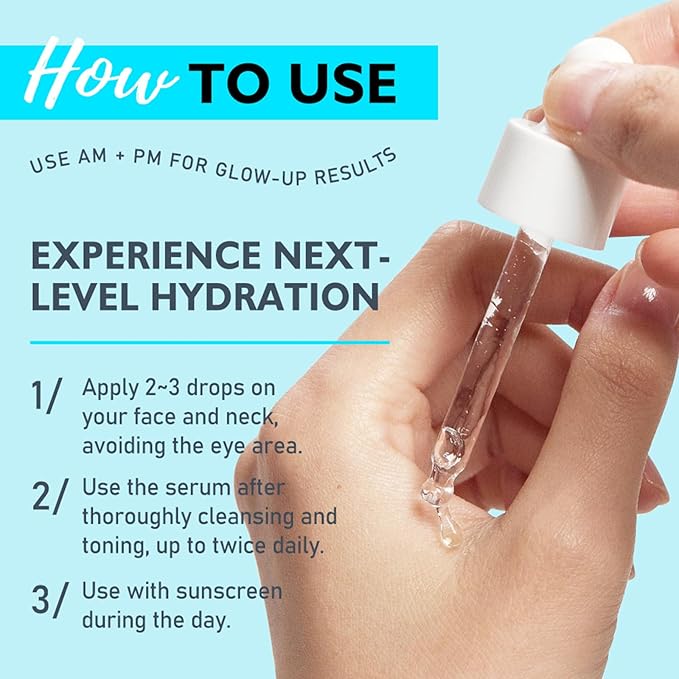 How TO USE

USE AM + PM FOR GLOW-UP RESULTS

EXPERIENCE NEXT-LEVEL HYDRATION

1/ Apply 2~3 drops on your face and neck, avoiding the eye area.

2/ Use the serum after thoroughly cleansing and toning, up to twice daily.

3/ Use with sunscreen during the day.