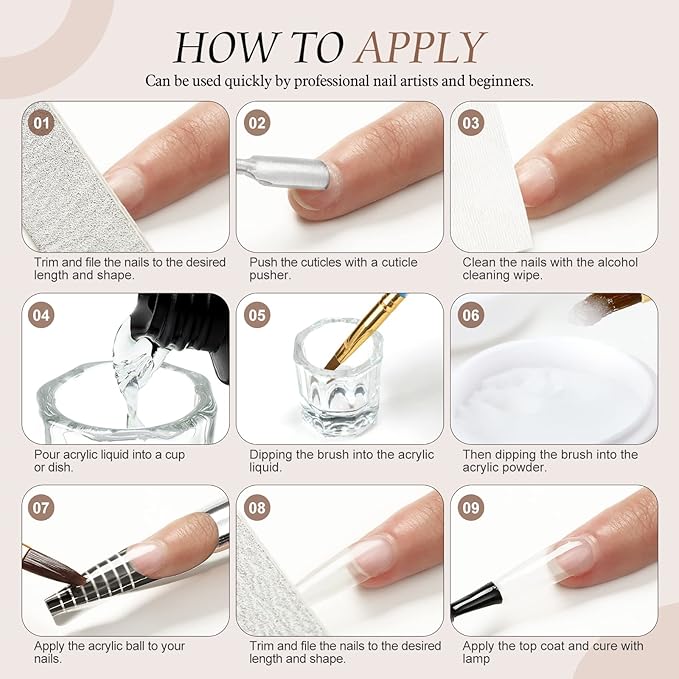 HOW TO APPLY

Can be used quickly by professional nail artists and beginners.

01
Trim and file the nails to the desired length and shape.

02
Push the cuticles with a cuticle pusher.

03
Clean the nails with the alcohol cleaning wipe.

04
Pour acrylic liquid into a cup or dish.

05
Dipping the brush into the acrylic liquid.

06
Then dipping the brush into the acrylic powder.

07
Apply the acrylic ball to your nails.

08
Trim and file the nails to the desired length and shape.

09
Apply the top coat and cure with lamp