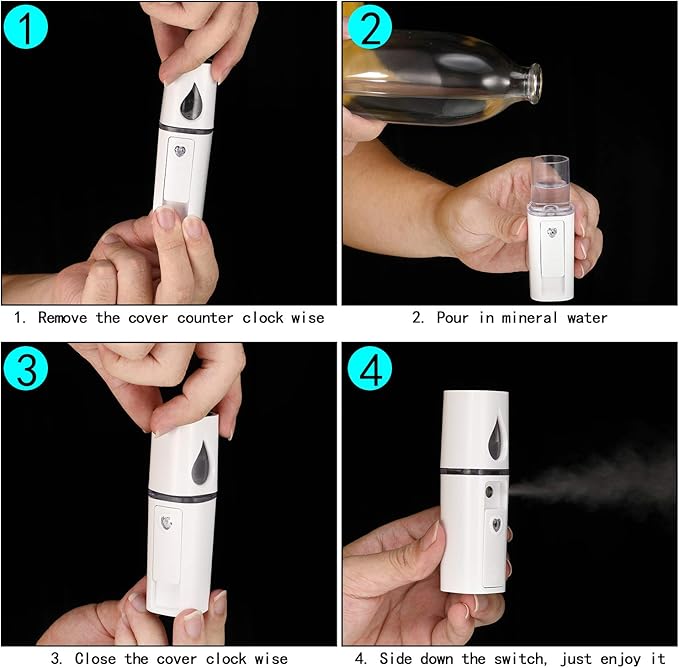 1

1. Remove the cover counter clock wise

2

2. Pour in mineral water

3

3. Close the cover clock wise

4

4. Side down the switch, just enjoy it